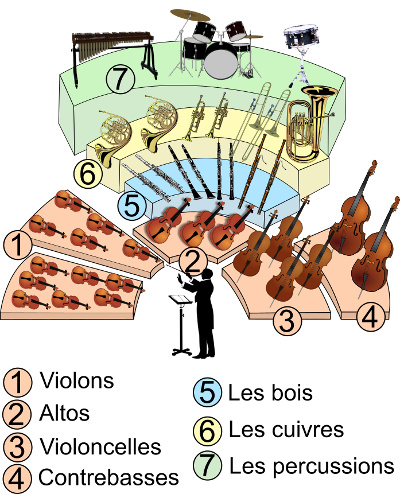 7
6
5
1
2
3
4

1 Violons
2 Altos
3 Violoncelles
4 Contrebasses

5 Les bois
6 Les cuivres
7 Les percussions