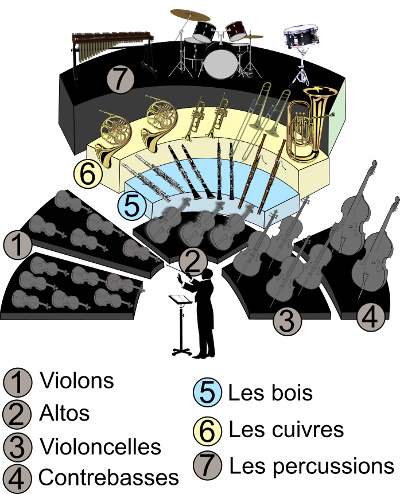 7

6

5

1

2

3

4

1 Violons
2 Altos
3 Violoncelles
4 Contrebasses

5 Les bois
6 Les cuivres
7 Les percussions